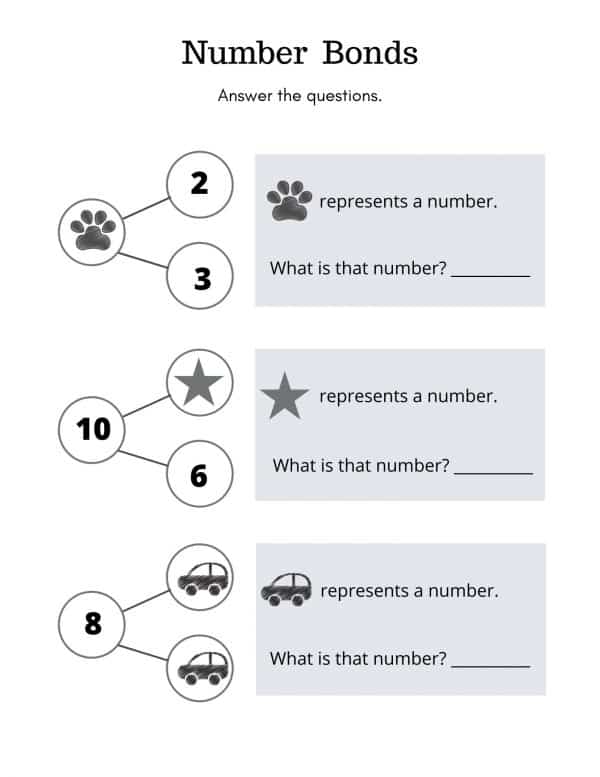 Number Bonds

Answer the questions.

2

3

represents a number.

What is that number? _________

10

6

represents a number.

What is that number? _________

8

represents a number.

What is that number? _________