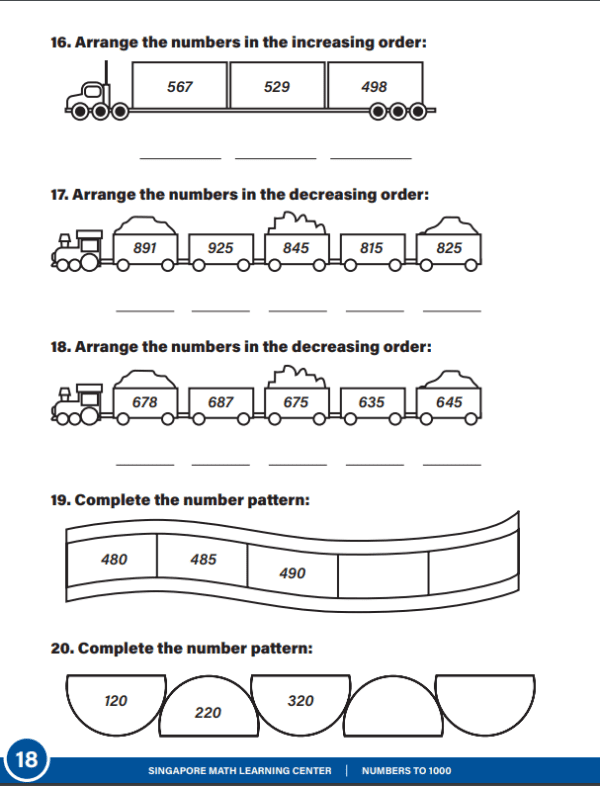 16. Arrange the numbers in the increasing order:

567 529 498

17. Arrange the numbers in the decreasing order:

891 925 845 815 825

18. Arrange the numbers in the decreasing order:

678 687 675 635 645

19. Complete the number pattern:

480 485 490

20. Complete the number pattern:

120 220 320

18

SINGAPORE MATH LEARNING CENTER | NUMBERS TO 1000