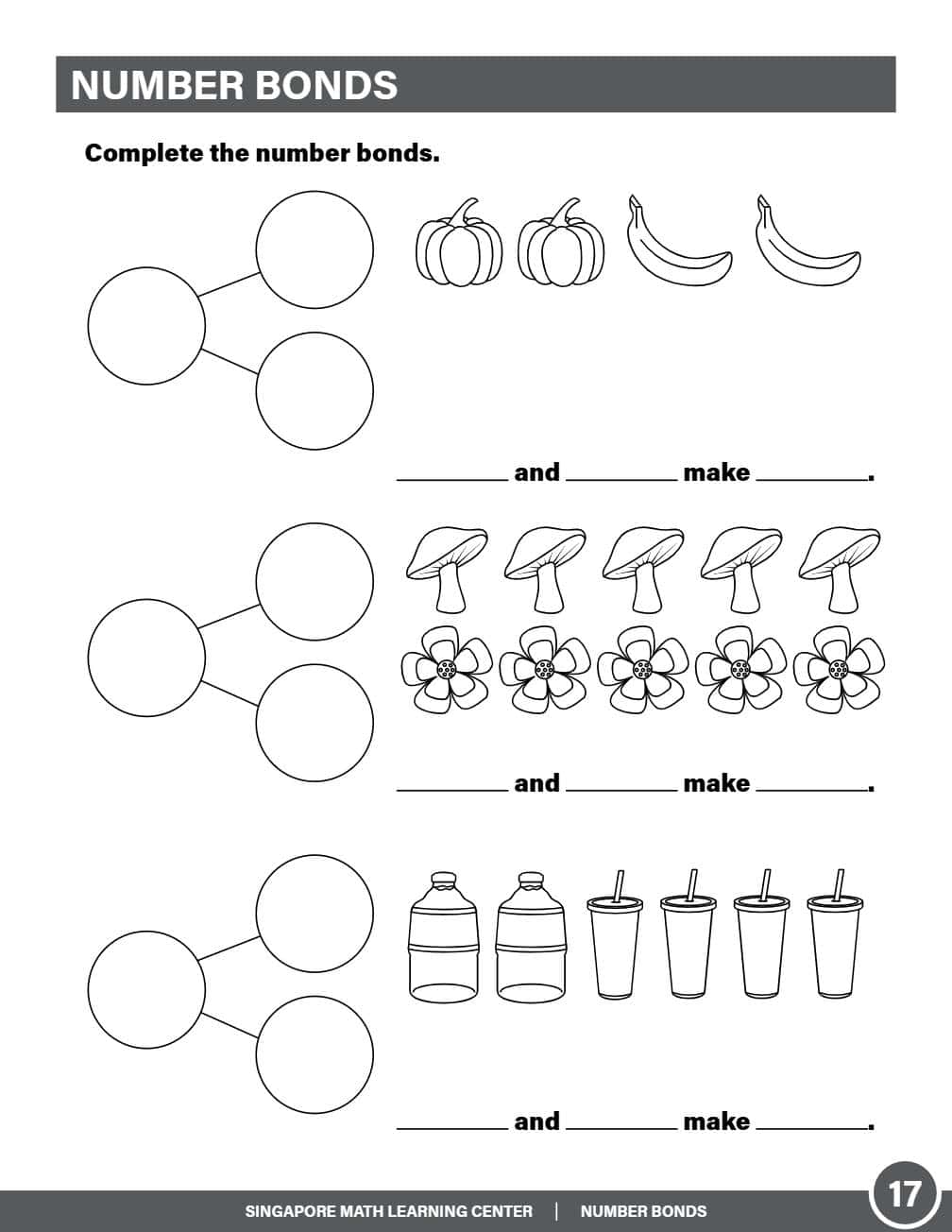 NUMBER BONDS

Complete the number bonds.

________ and ________ make ________.

________ and ________ make ________.

________ and ________ make ________.

SINGAPORE MATH LEARNING CENTER | NUMBER BONDS

17